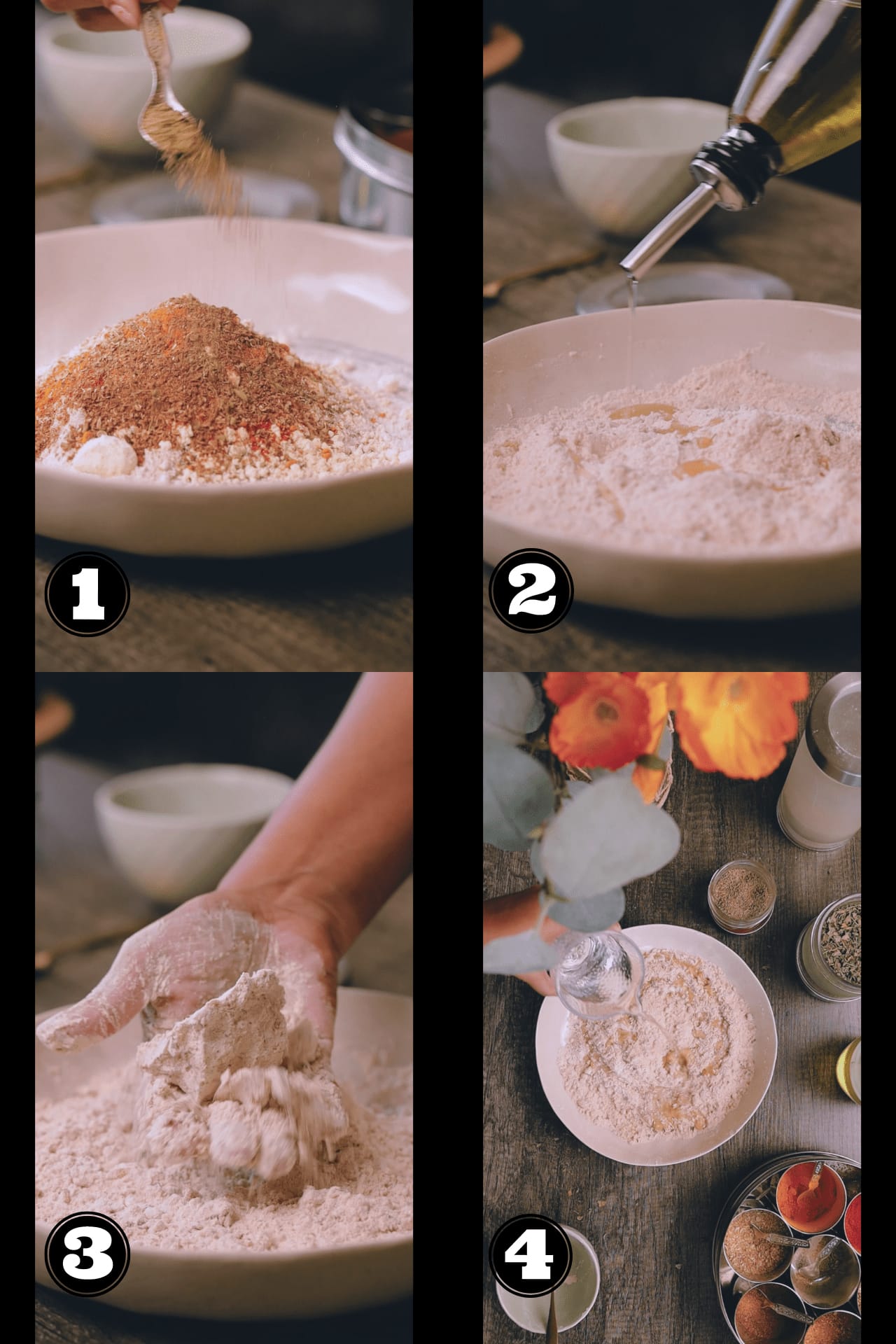 1

2

3

4